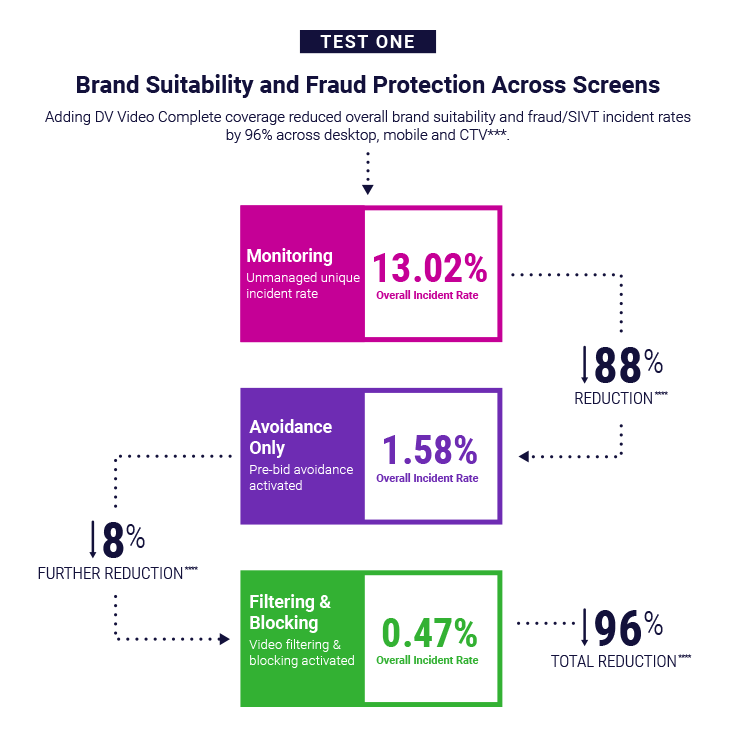 TEST ONE

Brand Suitability and Fraud Protection Across Screens

Adding DV Video Complete coverage reduced overall brand suitability and fraud/SIVT incident rates by 96% across desktop, mobile and CTV***.

Monitoring
Unmanaged unique incident rate

13.02%
Overall Incident Rate

↓88%
REDUCTION****

Avoidance Only
Pre-bid avoidance activated

1.58%
Overall Incident Rate

↓8%
FURTHER REDUCTION****

Filtering & Blocking
Video filtering & blocking activated

0.47%
Overall Incident Rate

↓96%
TOTAL REDUCTION****